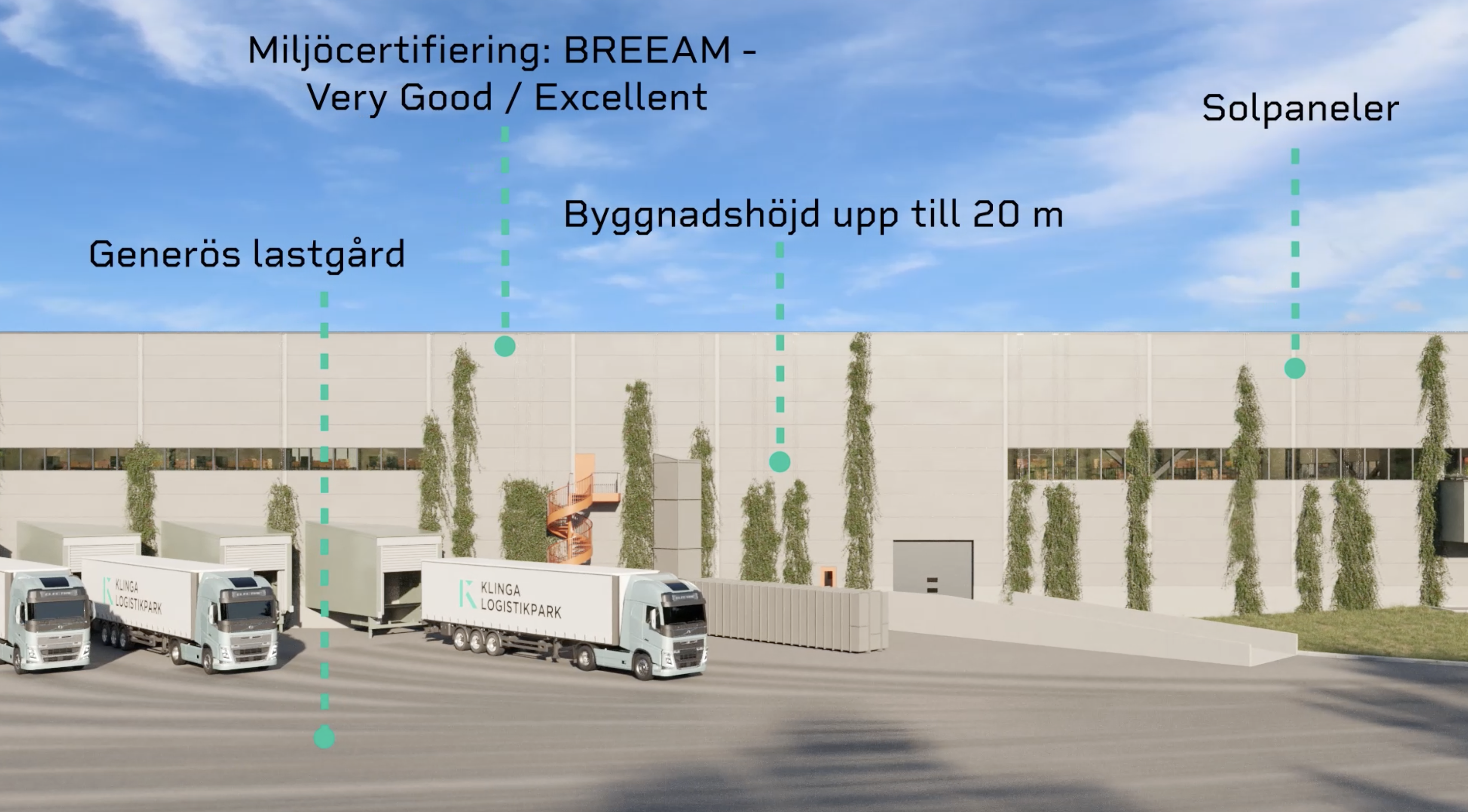 Miljöcertifiering: BREEAM - Very Good / Excellent

Solpaneler

Byggnadshöjd upp till 20 m

Generös lastgård

KLINGA LOGISTIKPARK

KLINGA LOGISTIKPARK